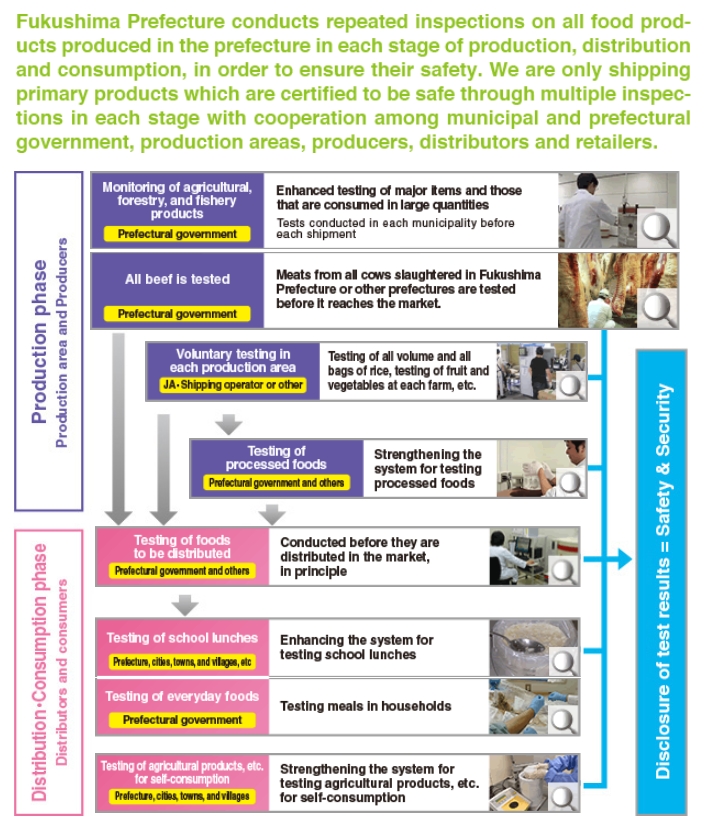 Fukushima Prefecture conducts repeated inspections on all food products produced in the prefecture in each stage of production, distribution and consumption, in order to ensure their safety. We are only shipping primary products which are certified to be safe through multiple inspections in each stage with cooperation among municipal and prefectural government, production areas, producers, distributors and retailers.

Production phase
Production area and Producers

Monitoring of agricultural, forestry, and fishery products
Prefectural government
Enhanced testing of major items and those that are consumed in large quantities
Tests conducted in each municipality before each shipment

All beef is tested
Prefectural government
Meats from all cows slaughtered in Fukushima Prefecture or other prefectures are tested before it reaches the market.

Voluntary testing in each production area
JA・Shipping operator or other
Testing of all volume and all bags of rice, testing of fruit and vegetables at each farm, etc.

Testing of processed foods
Prefectural government and others
Strengthening the system for testing processed foods

Distribution・Consumption phase
Distributors and consumers

Testing of foods to be distributed
Prefectural government and others
Conducted before they are distributed in the market, in principle

Testing of school lunches
Prefecture, cities, towns, and villages, etc
Enhancing the system for testing school lunches

Testing of everyday foods
Prefectural government
Testing meals in households

Testing of agricultural products, etc. for self-consumption
Prefecture, cities, towns, and villages
Strengthening the system for testing agricultural products, etc. for self-consumption

Disclosure of test results = Safety & Security